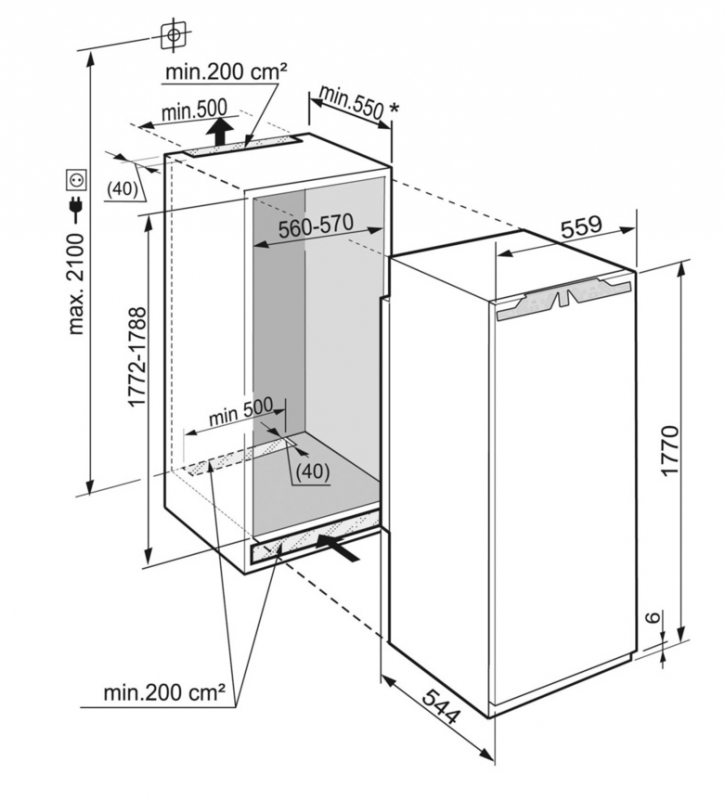 min.200 cm²
min.500
min.550 *
(40)
max. 2100
560-570
559
1772-1788
min 500
(40)
1770
6
min.200 cm²
544