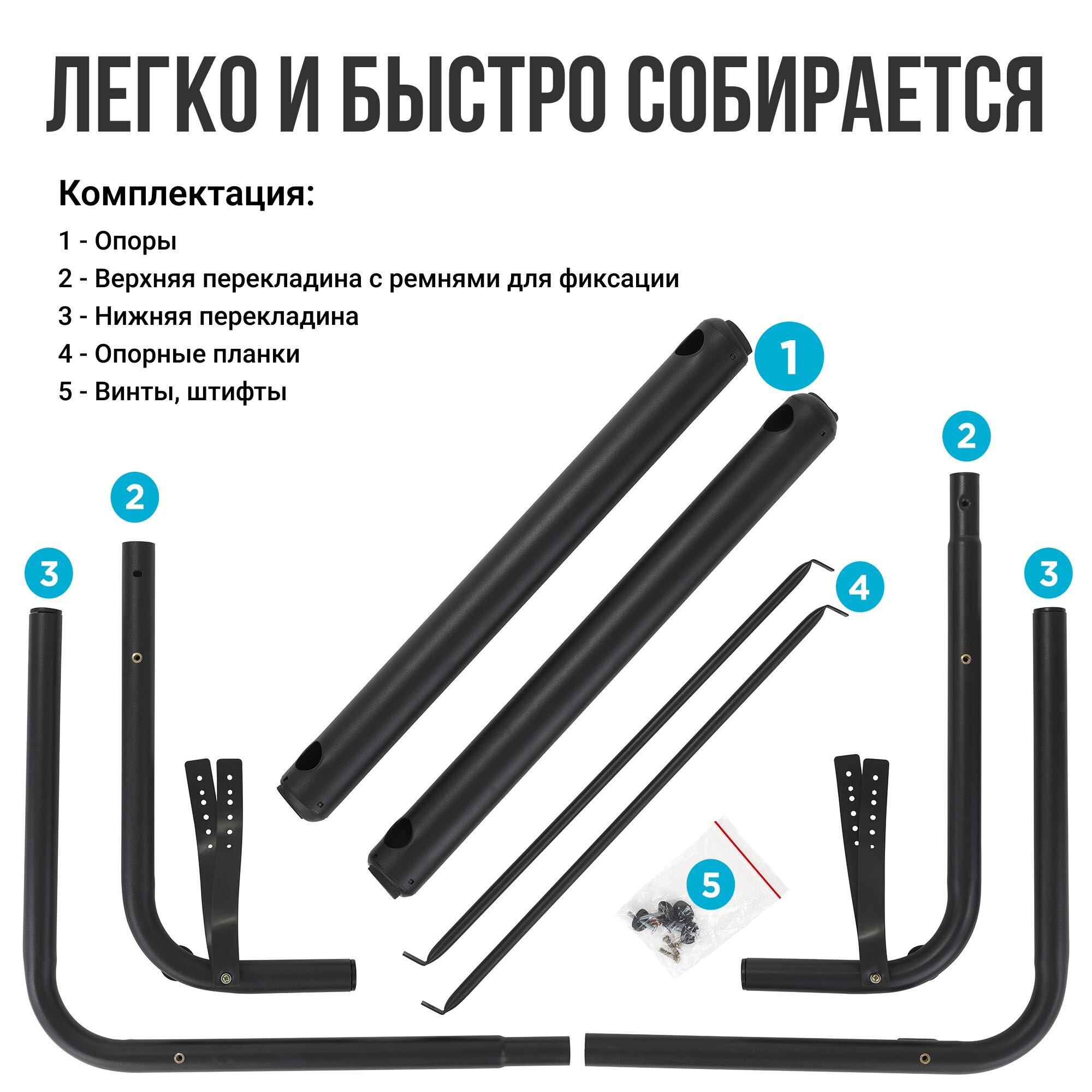 ЛЕГКО И БЫСТРО СОБИРАЕТСЯ

Комплектация:

1 - Опоры
2 - Верхняя перекладина с ремнями для фиксации
3 - Нижняя перекладина
4 - Опорные планки
5 - Винты, штифты

1
2
2
3
3
4
5