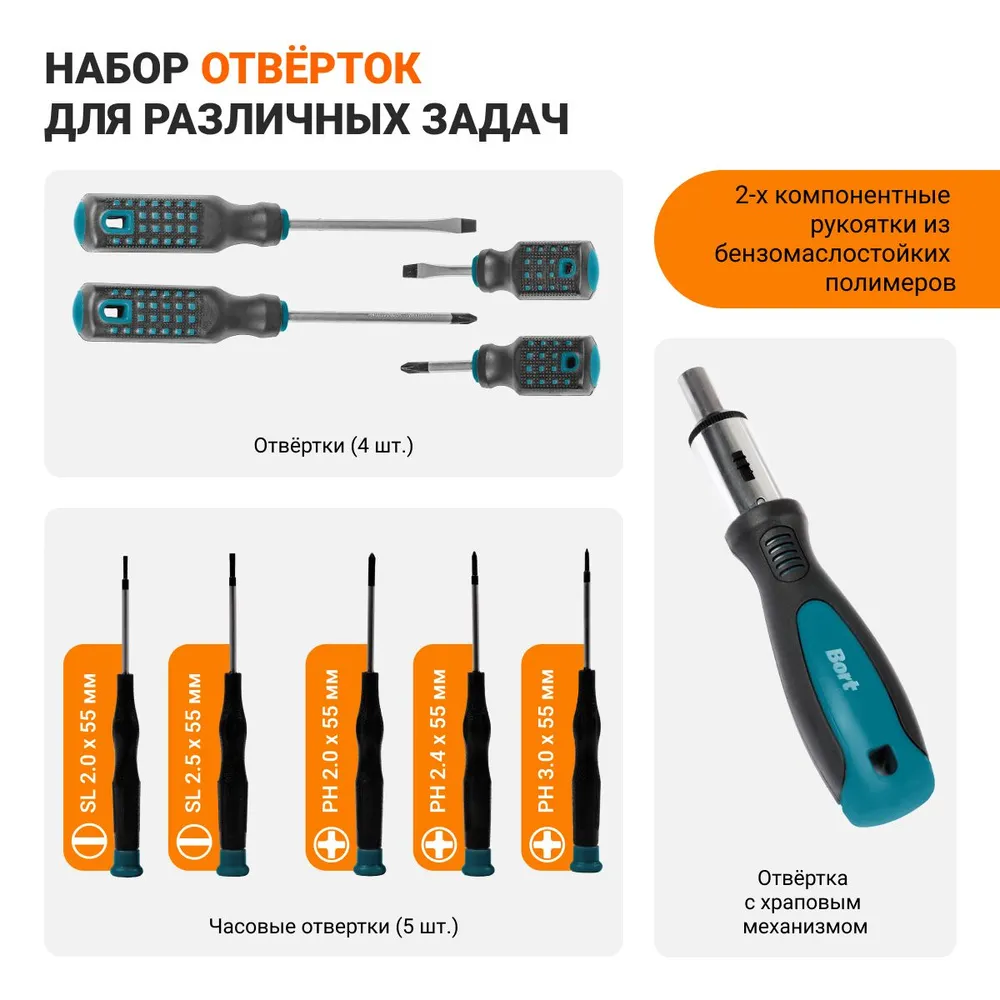 НАБОР ОТВЁРТОК ДЛЯ РАЗЛИЧНЫХ ЗАДАЧ

2-х компонентные рукоятки из бензомаслостойких полимеров

Отвёртки (4 шт.)

SL 2.0 x 55 мм

SL 2.5 x 55 мм

PH 2.0 x 55 мм

PH 2.4 x 55 мм

PH 3.0 x 55 мм

Часовые отвертки (5 шт.)

Bort

Отвёртка с храповым механизмом