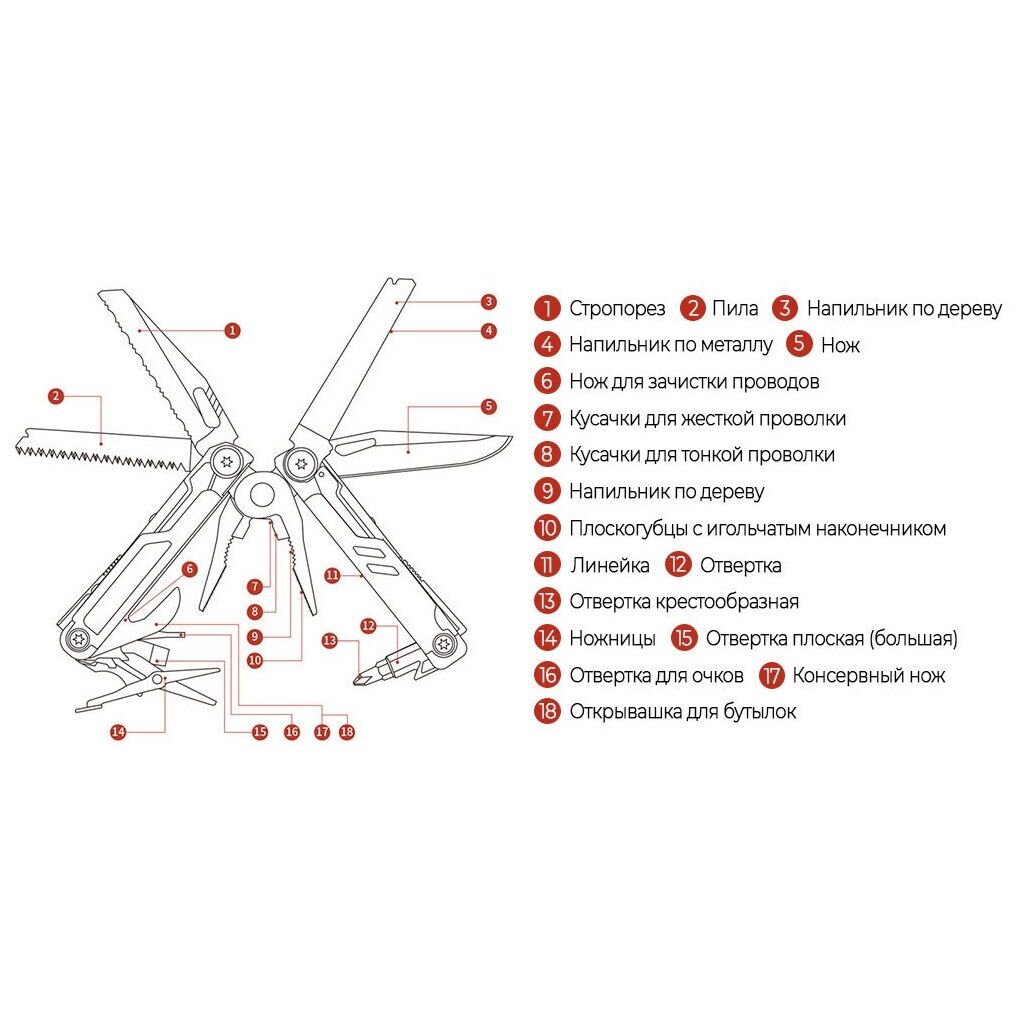 1
2
3
4
5
6
7
8
9
10
11
12
13
14
15
16
17
18

1 Стропорез 2 Пила 3 Напильник по дереву
4 Напильник по металлу 5 Нож
6 Нож для зачистки проводов
7 Кусачки для жесткой проволки
8 Кусачки для тонкой проволки
9 Напильник по дереву
10 Плоскогубцы с игольчатым наконечником
11 Линейка 12 Отвертка
13 Отвертка крестообразная
14 Ножницы 15 Отвертка плоская (большая)
16 Отвертка для очков 17 Консервный нож
18 Открывашка для бутылок