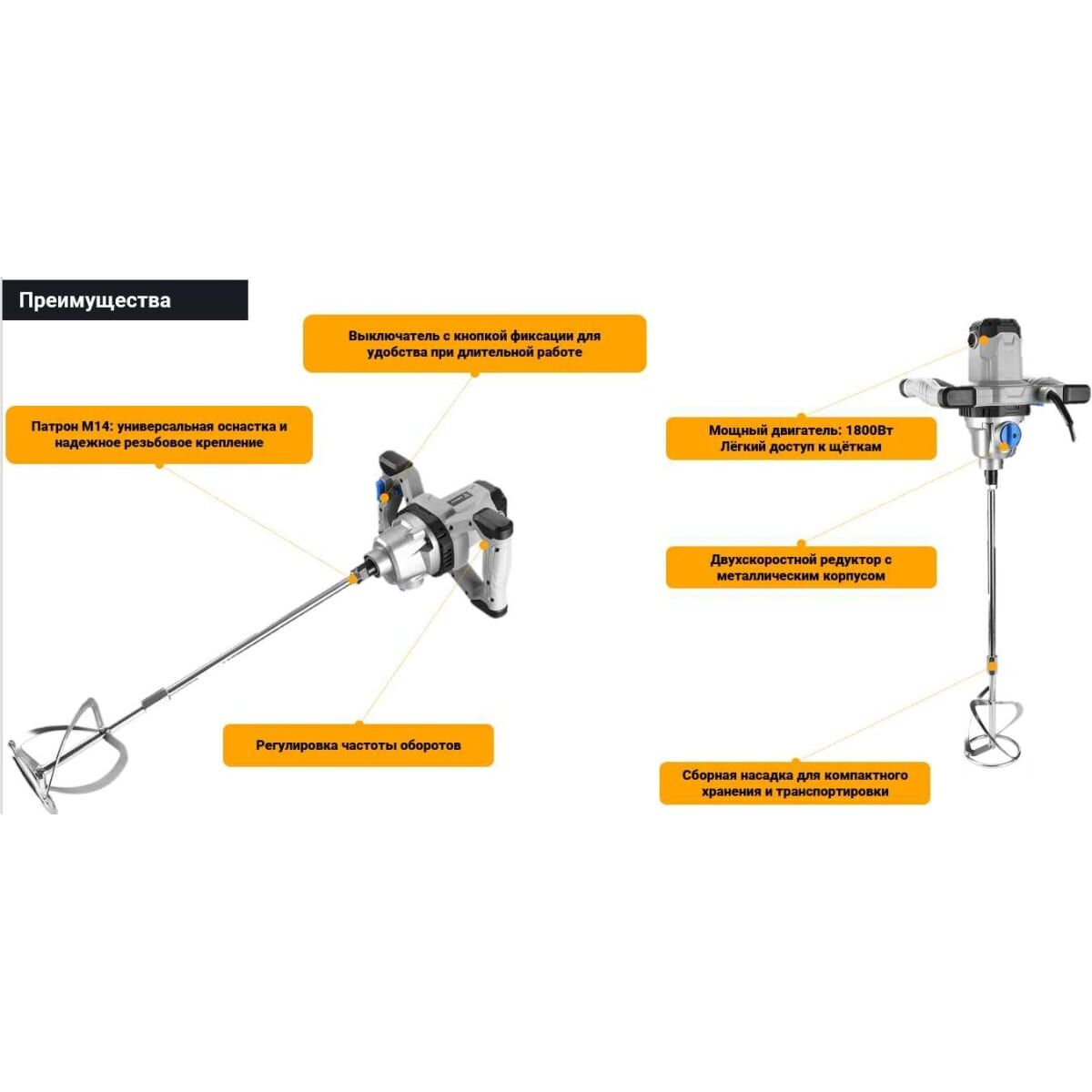 Преимущества

Выключатель с кнопкой фиксации для удобства при длительной работе

Патрон М14: универсальная оснастка и надежное резьбовое крепление

Регулировка частоты оборотов

Мощный двигатель: 1800Вт
Лёгкий доступ к щёткам

Двухскоростной редуктор с металлическим корпусом

Сборная насадка для компактного хранения и транспортировки