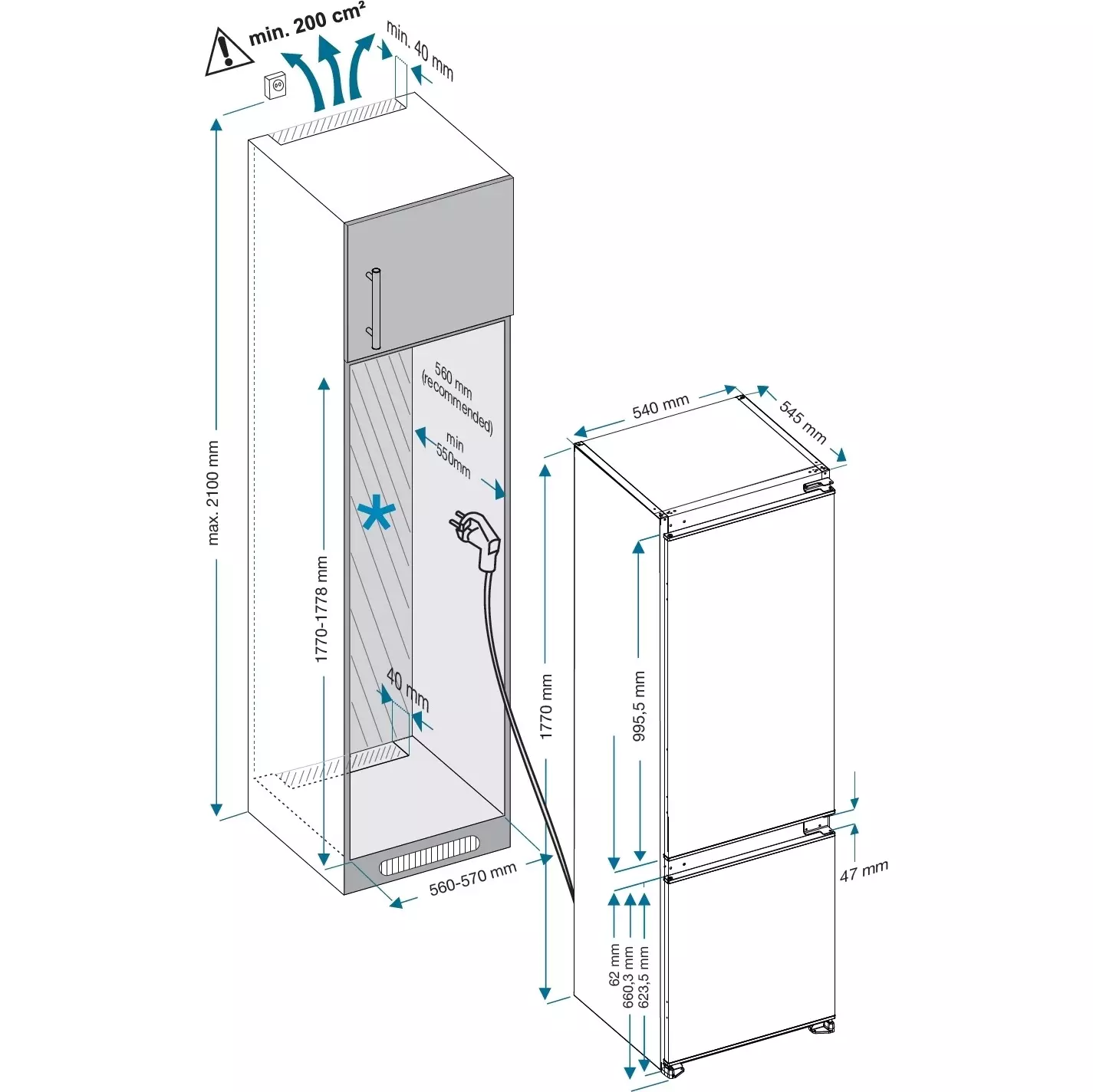 min. 200 cm²

min. 40 mm

max. 2100 mm

560 mm (recommended)

min 550mm

1770-1778 mm

40 mm

560-570 mm

540 mm

545 mm

1770 mm

995,5 mm

47 mm

62 mm

660,3 mm

623,5 mm