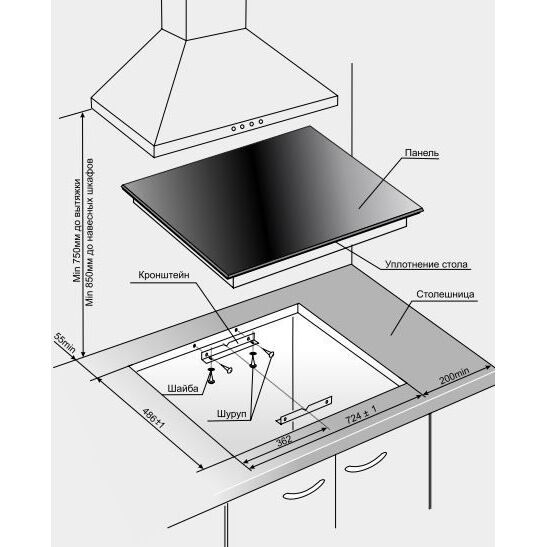 Min 750мм до вытяжки
Min 850мм до навесных шкафов

Панель

Уплотнение стола

Кронштейн

Столешница

55min

Шайба

Шуруп

486±1

362

724 ± 1

200min