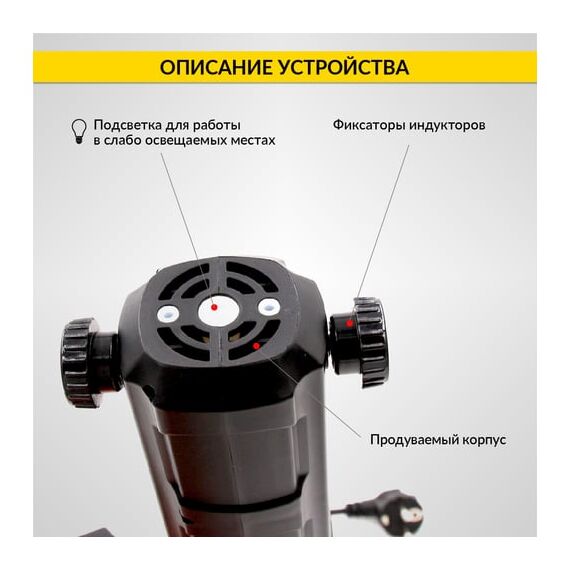 ОПИСАНИЕ УСТРОЙСТВА

Подсветка для работы в слабо освещаемых местах

Фиксаторы индукторов

Продуваемый корпус