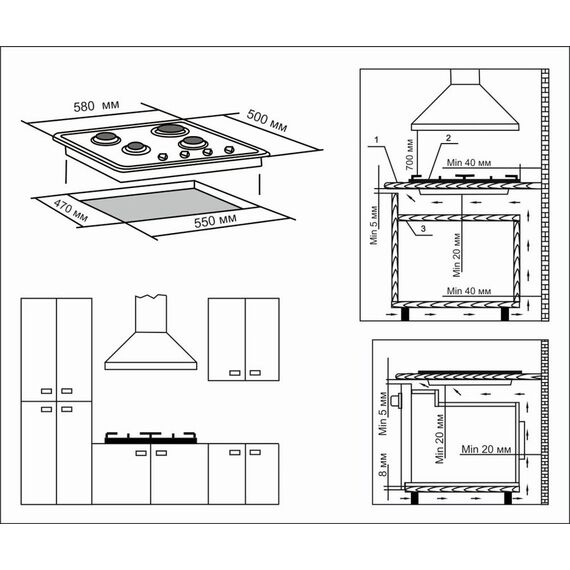 580 мм
500 мм
470 мм
550 мм

1
2
700 мм
Min 40 мм
Min 5 мм
3
Min 20 мм
Min 40 мм

Min 5 мм
Min 20 мм
Min 20 мм
8 мм