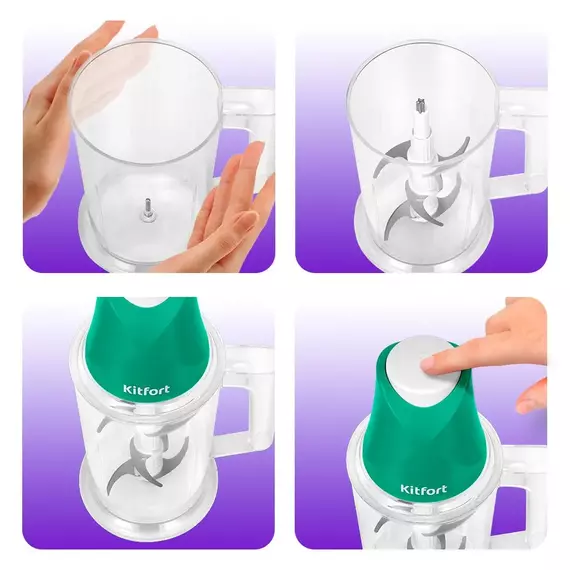 Kitfort

Kitfort