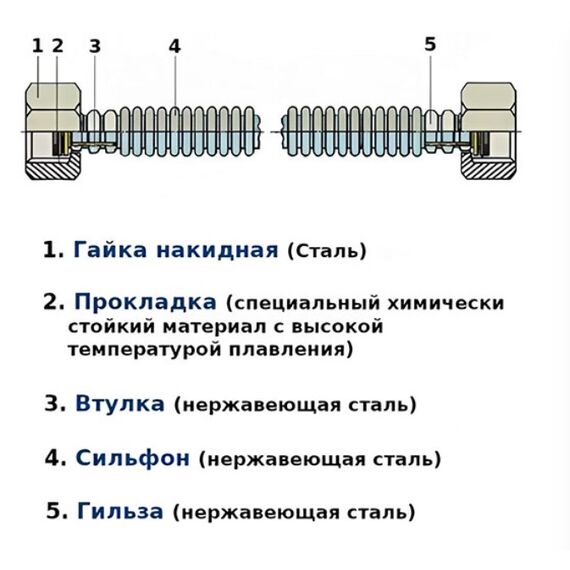 1 2 3 4 5

1. Гайка накидная (Сталь)

2. Прокладка (специальный химически стойкий материал с высокой температурой плавления)

3. Втулка (нержавеющая сталь)

4. Сильфон (нержавеющая сталь)

5. Гильза (нержавеющая сталь)