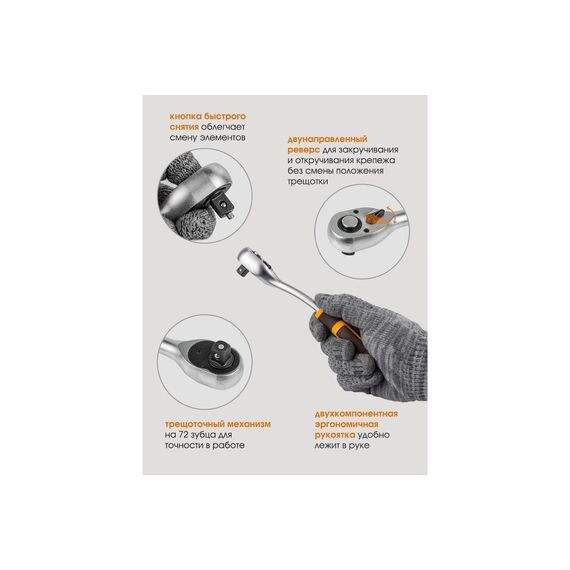 кнопка быстрого снятия облегчает смену элементов

двунаправленный реверс для закручивания и откручивания крепежа без смены положения трещотки

трещоточный механизм на 72 зубца для точности в работе

двухкомпонентная эргономичная рукоятка удобно лежит в руке