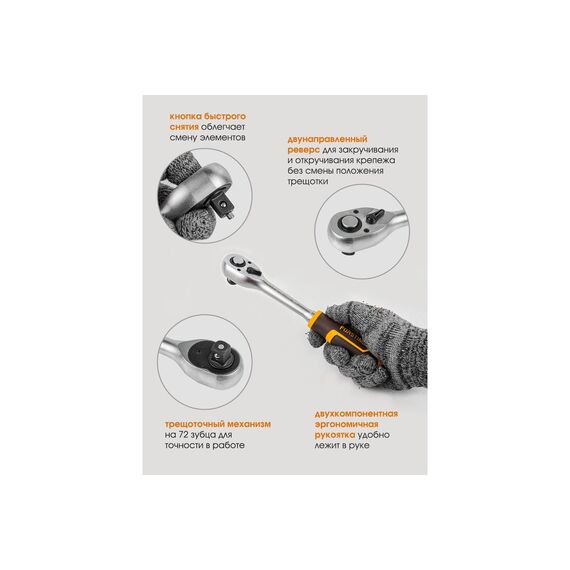 кнопка быстрого снятия облегчает смену элементов

двунаправленный реверс для закручивания и откручивания крепежа без смены положения трещотки

трещоточный механизм на 72 зубца для точности в работе

двухкомпонентная эргономичная рукоятка удобно лежит в руке