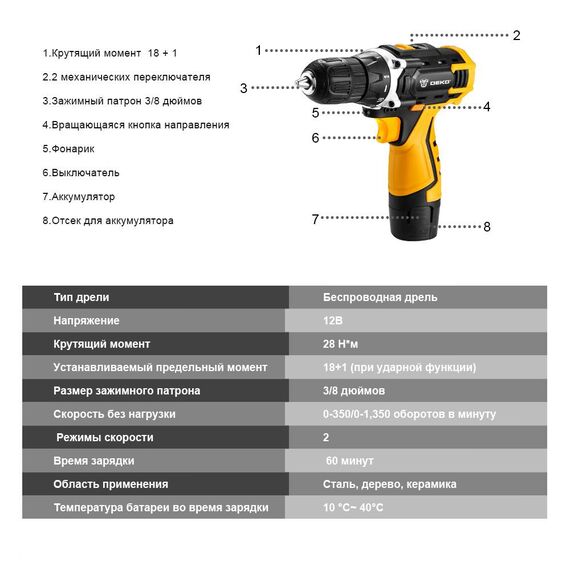 1.Крутящий момент 18 + 1

2.2 механических переключателя

3.Зажимный патрон 3/8 дюймов

4.Вращающаяся кнопка направления

5.Фонарик

6.Выключатель

7.Аккумулятор

8.Отсек для аккумулятора

1
2
3
4
5
6
7
8

DEKO

| Тип дрели | Беспроводная дрель |
|---|---|
| Напряжение | 12В |
| Крутящий момент | 28 Н*м |
| Устанавливаемый предельный момент | 18+1 (при ударной функции) |
| Размер зажимного патрона | 3/8 дюймов |
| Скорость без нагрузки | 0-350/0-1,350 оборотов в минуту |
| Режимы скорости | 2 |
| Время зарядки | 60 минут |
| Область применения | Сталь, дерево, керамика |
| Температура батареи во время зарядки | 10 °C~ 40°C |