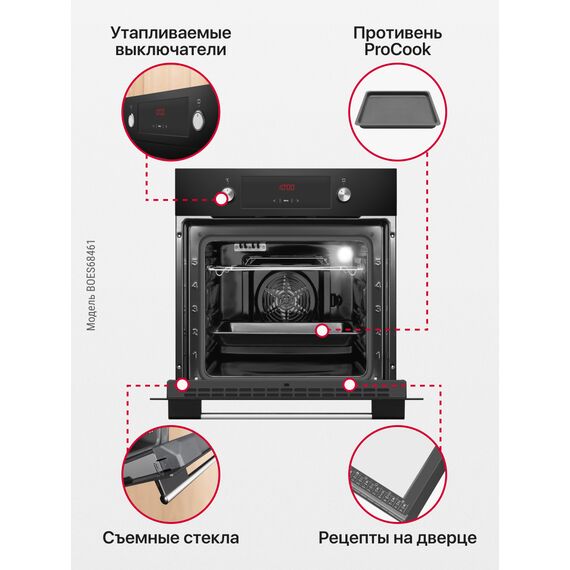 Утапливаемые выключатели

Противень ProCook

Модель BOES68461

10:00

5
4
3
2
1

5
4
3
2
1

Съемные стекла

Рецепты на дверце