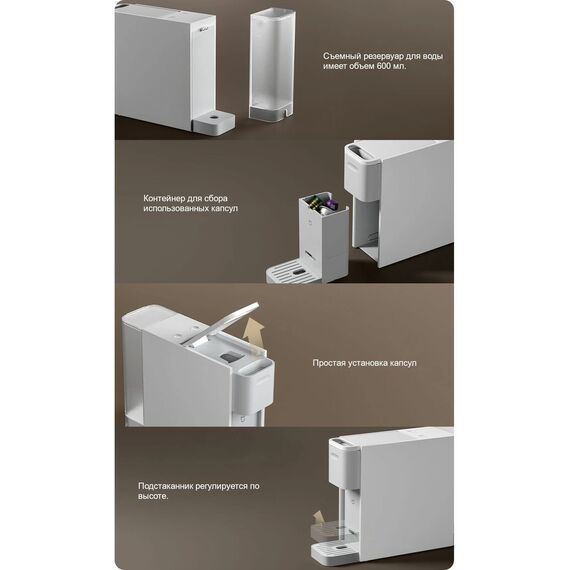 Съемный резервуар для воды имеет объем 600 мл.

Контейнер для сбора использованных капсул

Простая установка капсул

Подстаканник регулируется по высоте.