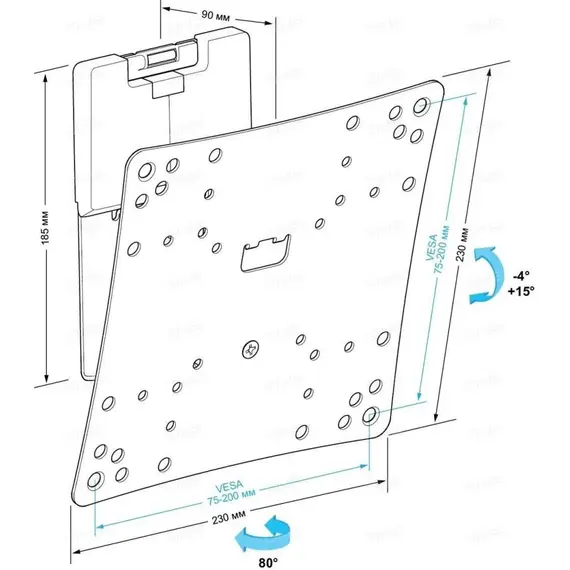 90 мм

185 мм

VESA
75-200 мм

230 мм

-4°
+15°

VESA
75-200 мм

230 мм

80°