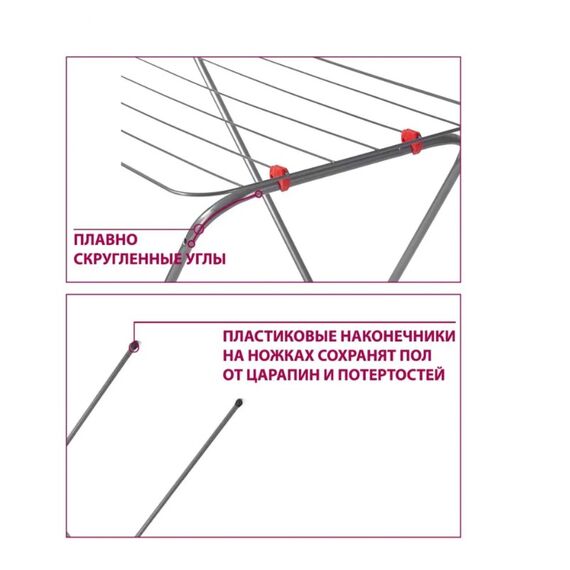 ПЛАВНО
СКРУГЛЕННЫЕ УГЛЫ

ПЛАСТИКОВЫЕ НАКОНЕЧНИКИ
НА НОЖКАХ СОХРАНЯТ ПОЛ
ОТ ЦАРАПИН И ПОТЕРТОСТЕЙ