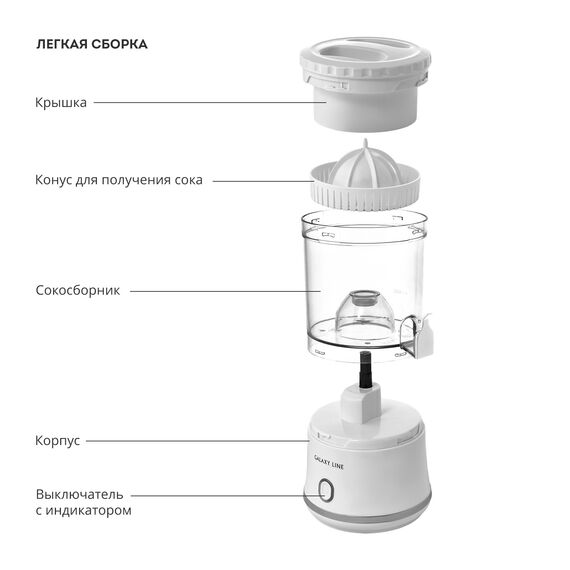 ЛЕГКАЯ СБОРКА

Крышка

Конус для получения сока

Сокосборник

Корпус

GALAXY LINE

Выключатель с индикатором