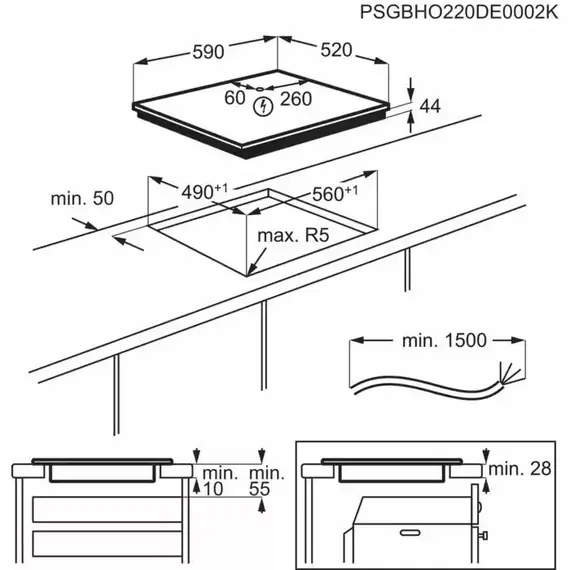 PSGBHO220DE0002K

590

520

60

260

44

min. 50

$490^{+1}$

$560^{+1}$

max. R5

min. 1500

min. 10

min. 55

min. 28