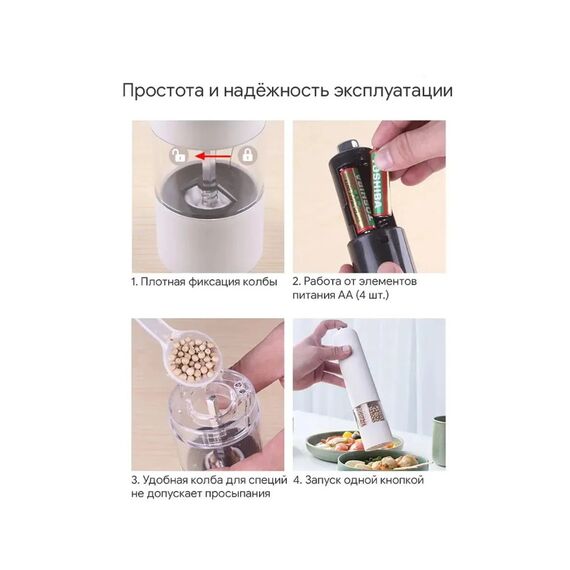 Простота и надёжность эксплуатации

TOSHIBA

TOSHIBA

1. Плотная фиксация колбы

2. Работа от элементов питания АА (4 шт.)

3. Удобная колба для специй не допускает просыпания

4. Запуск одной кнопкой