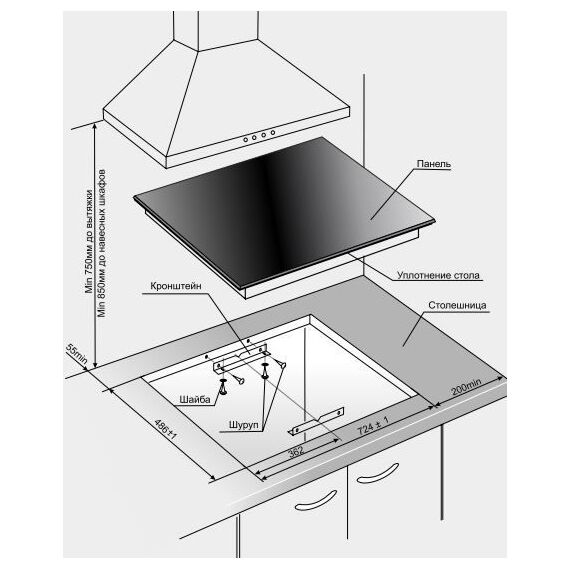 Min 750мм до вытяжки
Min 850мм до навесных шкафов

Панель

Уплотнение стола

Кронштейн

Столешница

55min

Шайба

Шуруп

486±1

362

724 ± 1

200min