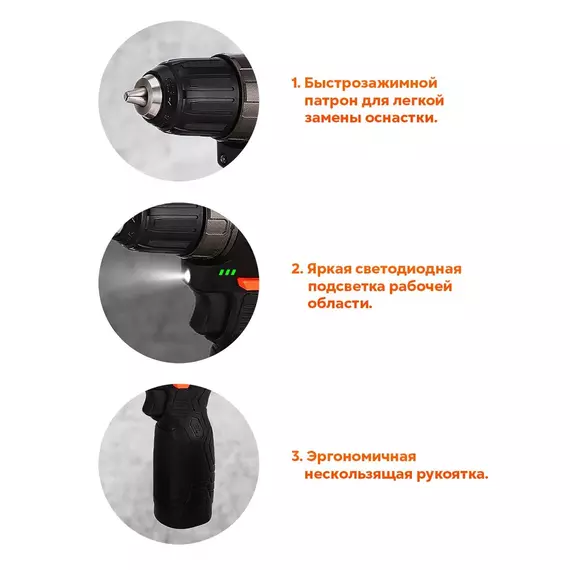 1. Быстрозажимной патрон для легкой замены оснастки.

2. Яркая светодиодная подсветка рабочей области.

3. Эргономичная нескользящая рукоятка.