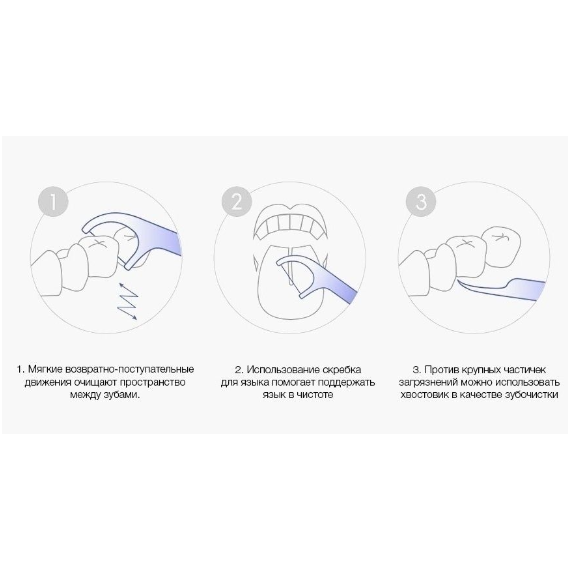 1

2

3

1. Мягкие возвратно-поступательные движения очищают пространство между зубами.

2. Использование скребка для языка помогает поддержать язык в чистоте

3. Против крупных частичек загрязнений можно использовать хвостовик в качестве зубочистки